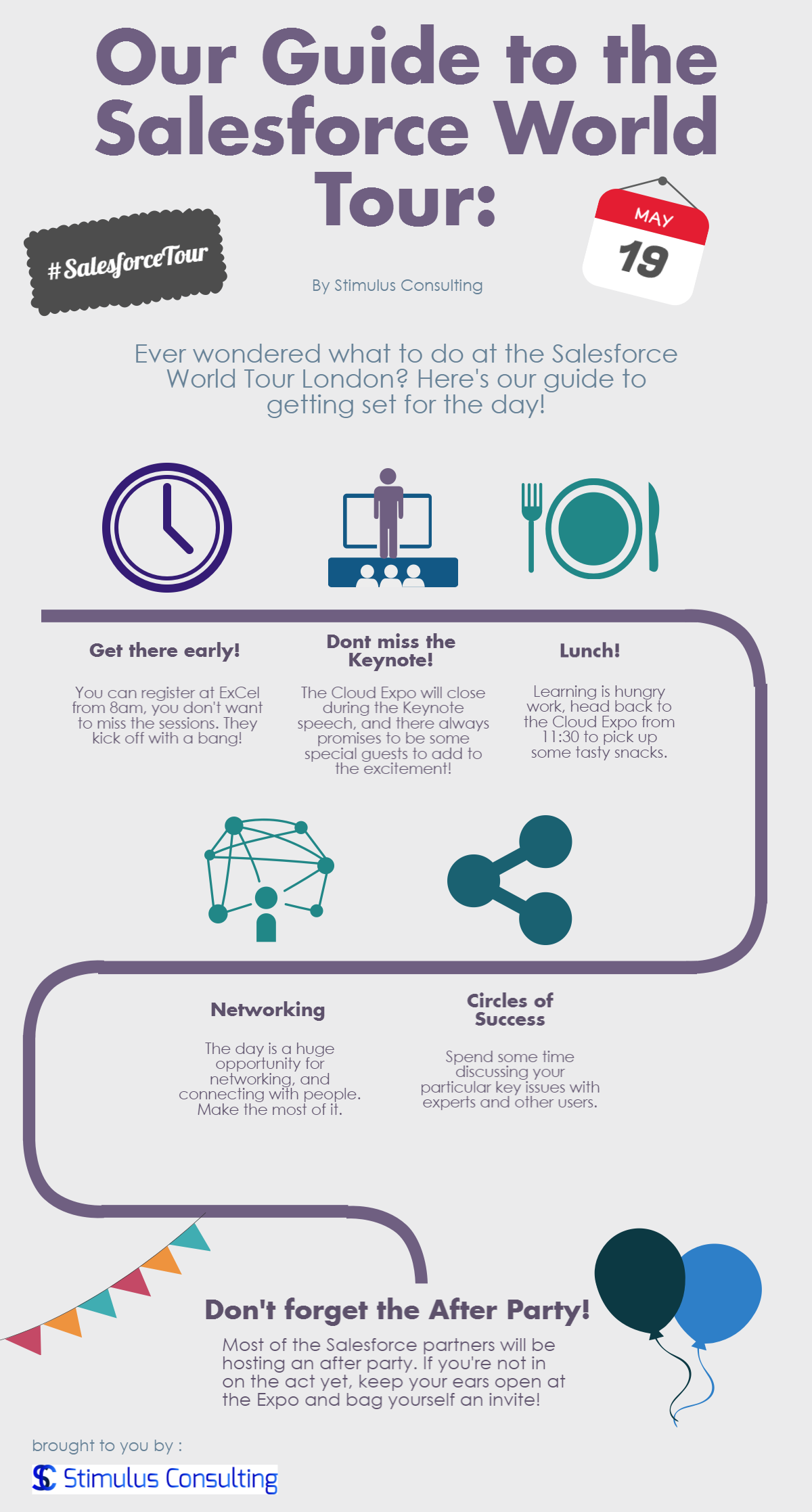 Our Guide to the Salesforce World Tour:

#SalesforceTour

MAY
19

By Stimulus Consulting

Ever wondered what to do at the Salesforce World Tour London? Here's our guide to getting set for the day!

Get there early!

You can register at ExCel from 8am, you don't want to miss the sessions. They kick off with a bang!

Dont miss the Keynote!

The Cloud Expo will close during the Keynote speech, and there always promises to be some special guests to add to the excitement!

Lunch!

Learning is hungry work, head back to the Cloud Expo from 11:30 to pick up some tasty snacks.

Networking

The day is a huge opportunity for networking, and connecting with people. Make the most of it.

Circles of Success

Spend some time discussing your particular key issues with experts and other users.

Don't forget the After Party!

Most of the Salesforce partners will be hosting an after party. If you're not in on the act yet, keep your ears open at the Expo and bag yourself an invite!

brought to you by :

SC Stimulus Consulting